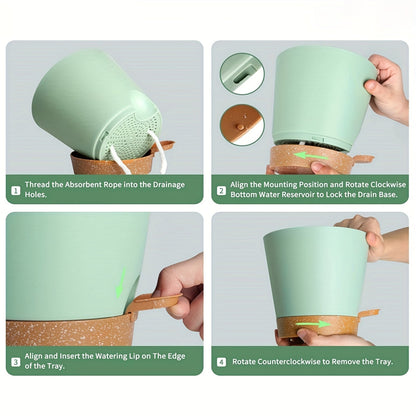 1 Thread the Absorbent Rope into the Drainage Holes.

2 Align the Mounting Position and Rotate Clockwise Bottom Water Reservoir to Lock the Drain Base.

3 Align and Insert the Watering Lip on The Edge of the Tray.

4 Rotate Counterclockwise to Remove the Tray.